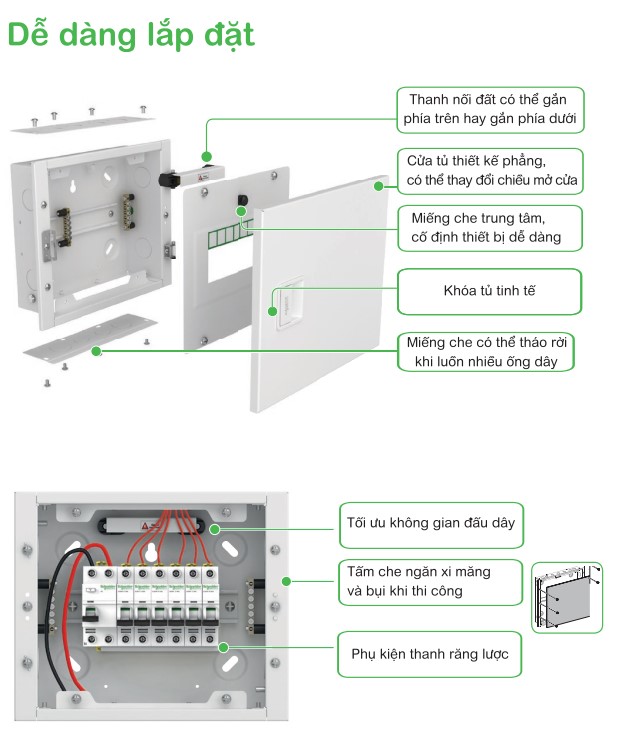 Dễ dàng lắp đặt

Thanh nối đất có thể gắn phía trên hay gắn phía dưới

Cửa tủ thiết kế phẳng, có thể thay đổi chiều mở cửa

Miếng che trung tâm, cố định thiết bị dễ dàng

Khóa tủ tinh tế

Miếng che có thể tháo rời khi luồn nhiều ống dây

Tối ưu không gian đấu dây

Tấm che ngăn xi măng và bụi khi thi công

Phụ kiện thanh răng lược